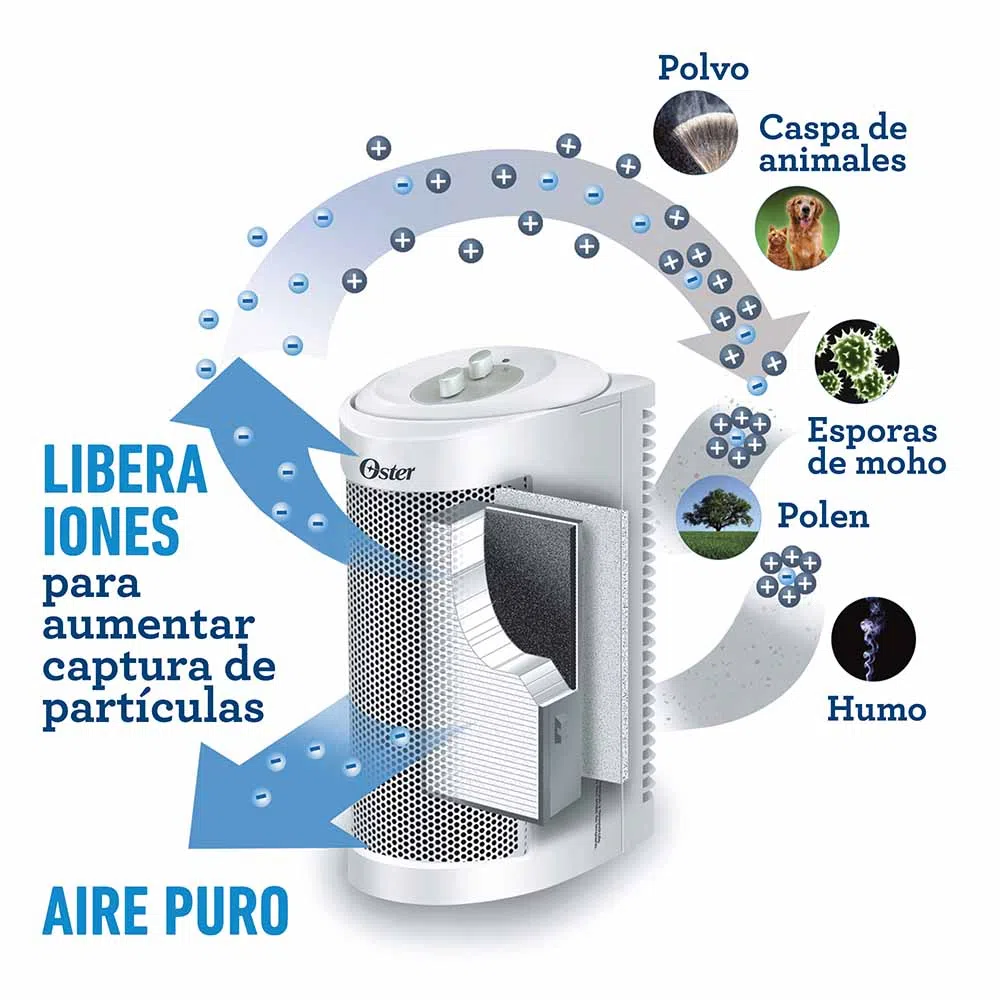 Polvo

Caspa de animales

Esporas de moho

Polen

Humo

Oster

LIBERA IONES para aumentar captura de partículas

AIRE PURO